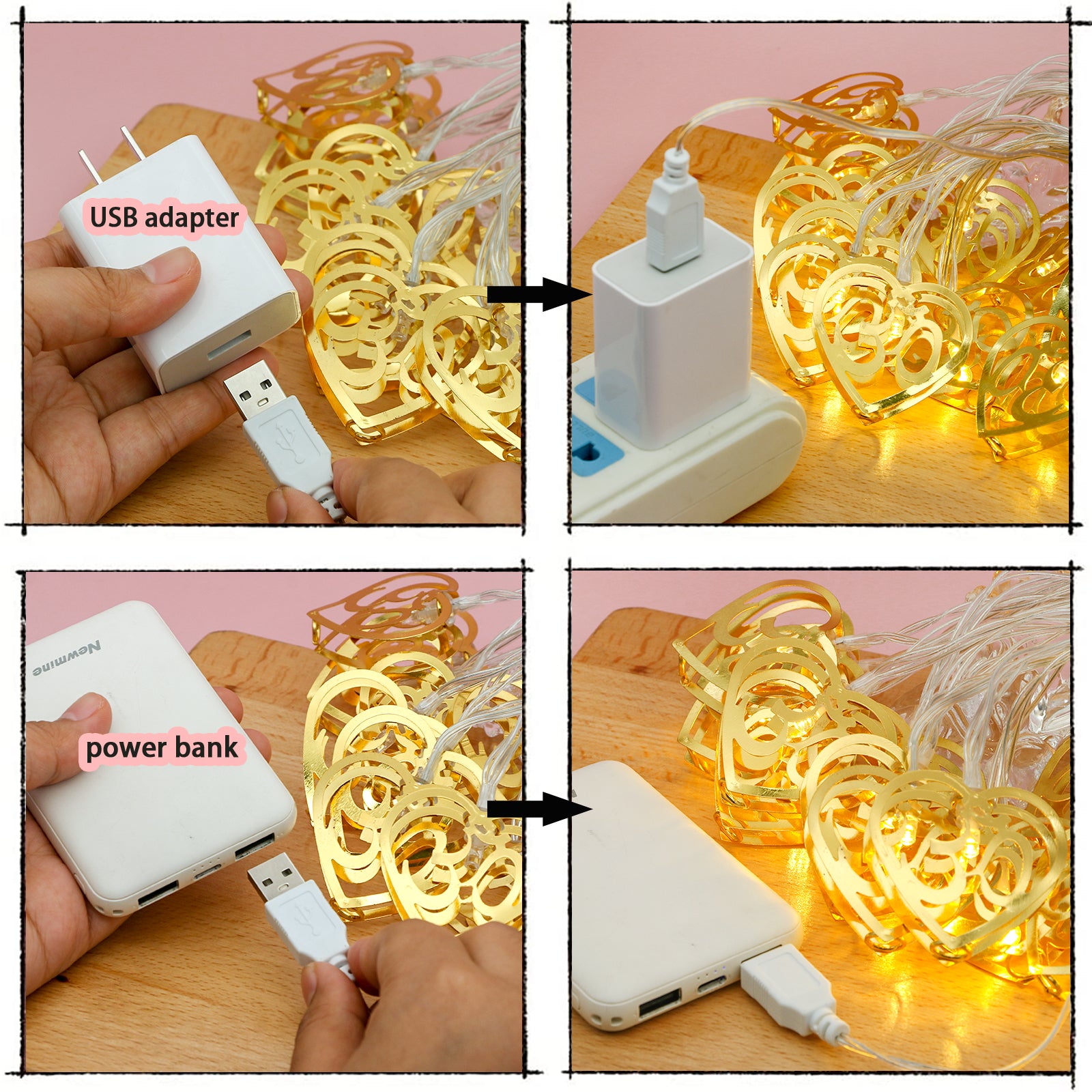 USB adapter

Newmine

power bank