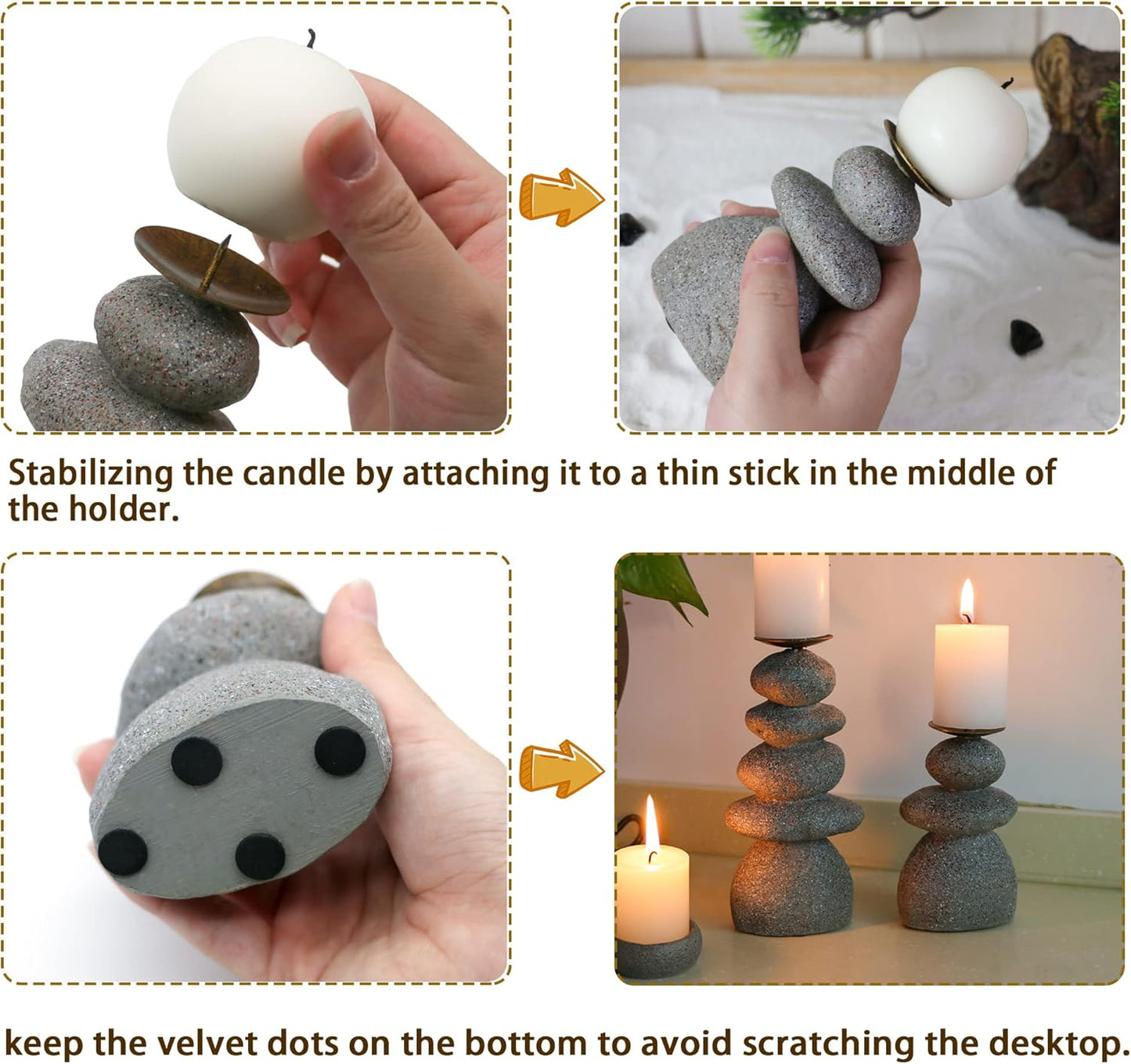 Stabilizing the candle by attaching it to a thin stick in the middle of the holder.

keep the velvet dots on the bottom to avoid scratching the desktop.