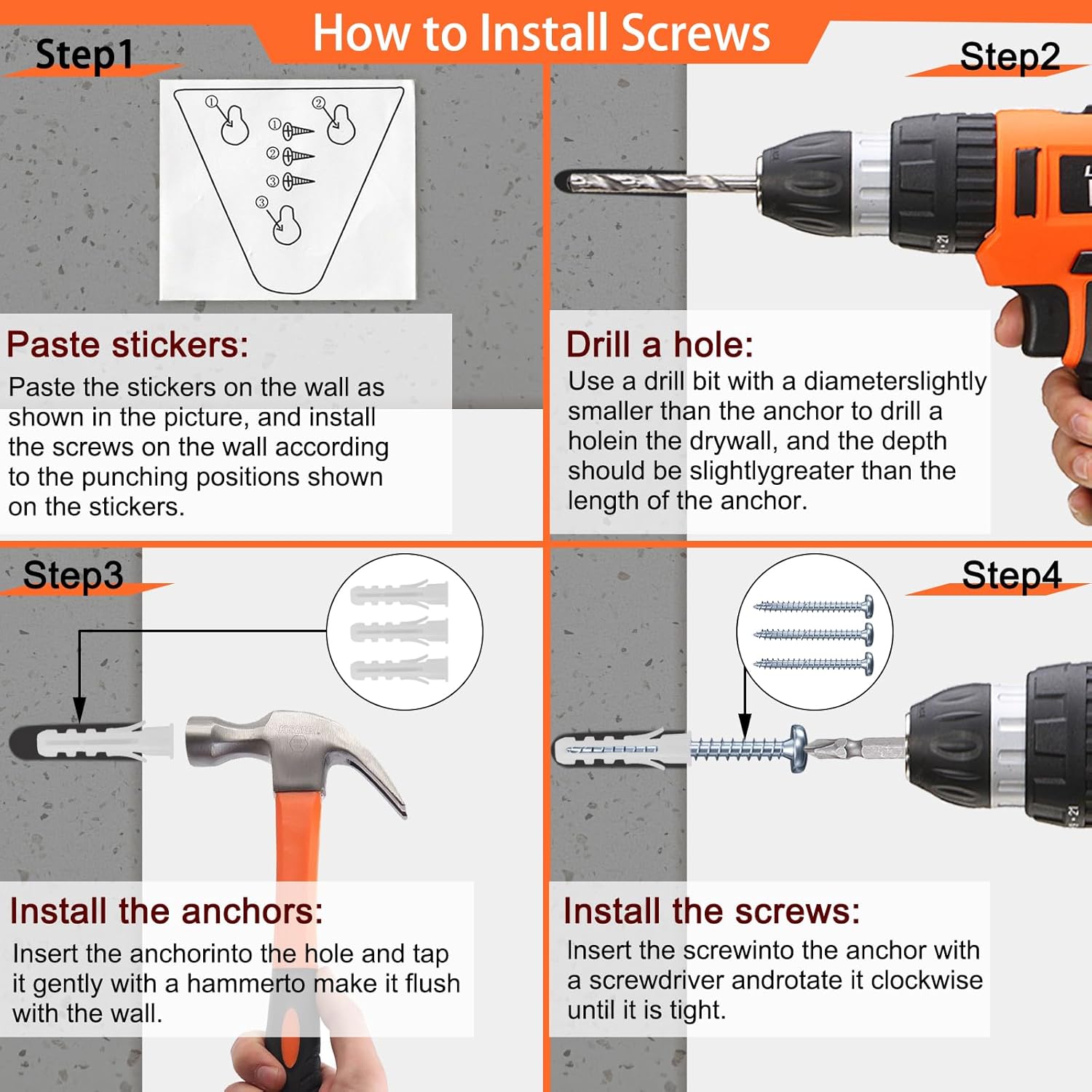 How to Install Screws

Step1

①
②
①
②
③
③

Paste stickers:
Paste the stickers on the wall as shown in the picture, and install the screws on the wall according to the punching positions shown on the stickers.

Step2

Drill a hole:
Use a drill bit with a diameterslightly smaller than the anchor to drill a holein the drywall, and the depth should be slightlygreater than the length of the anchor.

Step3

Install the anchors:
Insert the anchorinto the hole and tap it gently with a hammerto make it flush with the wall.

Step4

Install the screws:
Insert the screwinto the anchor with a screwdriver androtate it clockwise until it is tight.