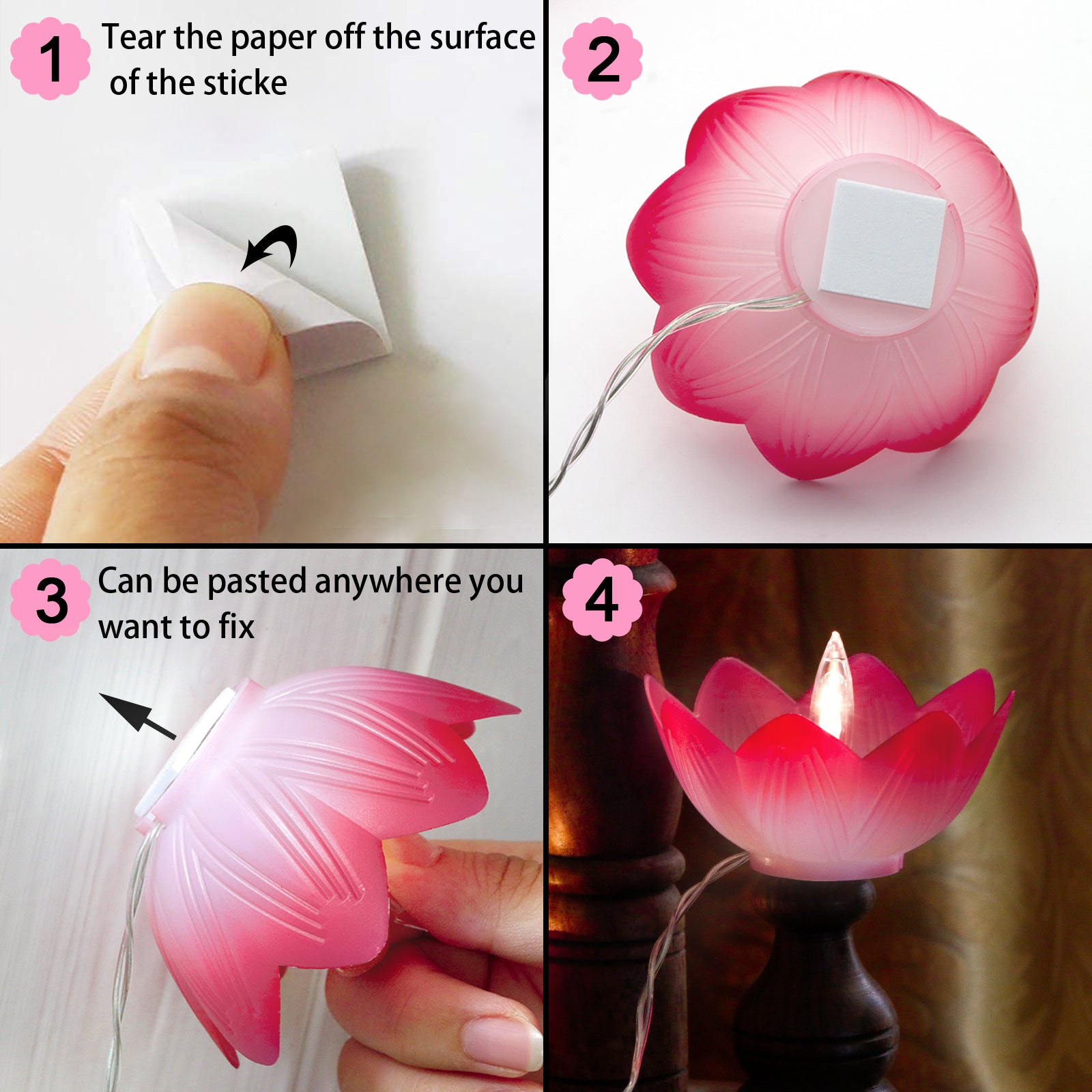 1 Tear the paper off the surface of the sticke

2

3 Can be pasted anywhere you want to fix

4